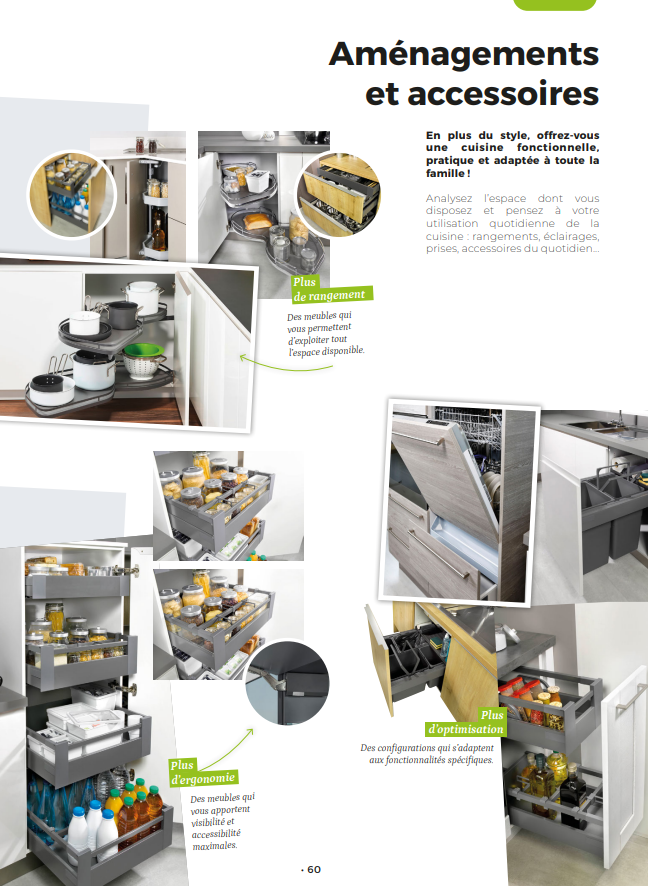 Aménagements et accessoires

En plus du style, offrez-vous une cuisine fonctionnelle, pratique et adaptée à toute la famille !

Analysez l'espace dont vous disposez et pensez à votre utilisation quotidienne de la cuisine : rangements, éclairages, prises, accessoires du quotidien...

Plus de rangement

Des meubles qui vous permettent d'exploiter tout l'espace disponible.

Plus d'optimisation

Des configurations qui s'adaptent aux fonctionnalités spécifiques.

Plus d'ergonomie

Des meubles qui vous apportent visibilité et accessibilité maximales.

• 60